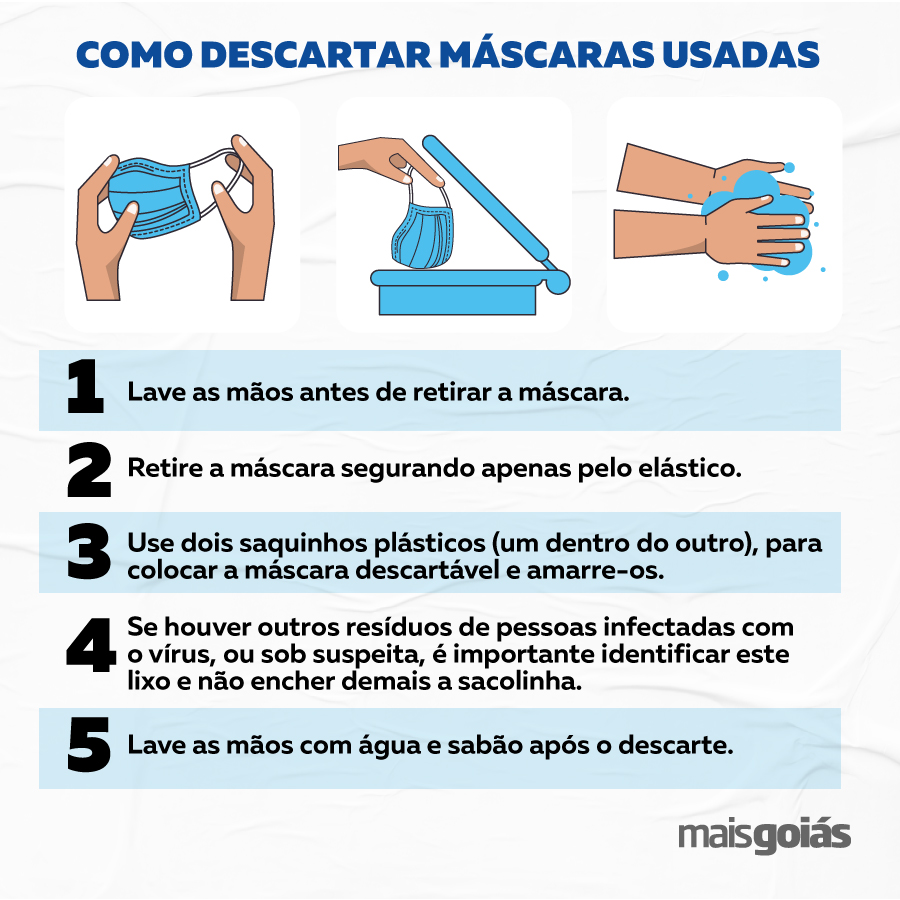 COMO DESCARTAR MÁSCARAS USADAS

1 Lave as mãos antes de retirar a máscara.

2 Retire a máscara segurando apenas pelo elástico.

3 Use dois saquinhos plásticos (um dentro do outro), para colocar a máscara descartável e amarre-os.

4 Se houver outros resíduos de pessoas infectadas com o vírus, ou sob suspeita, é importante identificar este lixo e não encher demais a sacolinha.

5 Lave as mãos com água e sabão após o descarte.

maisgoiás