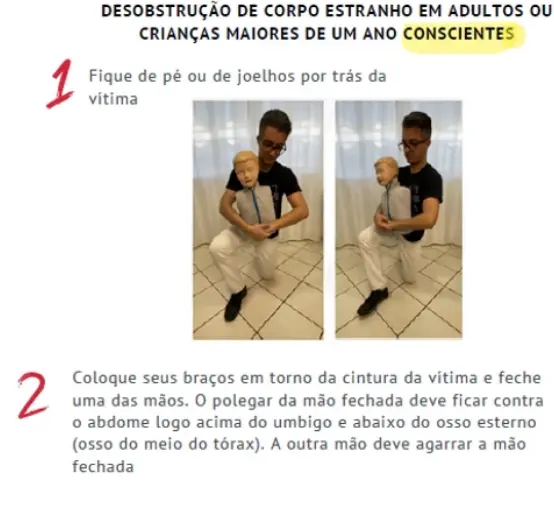 DESOBSTRUÇÃO DE CORPO ESTRANHO EM ADULTOS OU CRIANÇAS MAIORES DE UM ANO CONSCIENTES

1 Fique de pé ou de joelhos por trás da vítima

2 Coloque seus braços em torno da cintura da vítima e feche uma das mãos. O polegar da mão fechada deve ficar contra o abdome logo acima do umbigo e abaixo do osso esterno (osso do meio do tórax). A outra mão deve agarrar a mão fechada